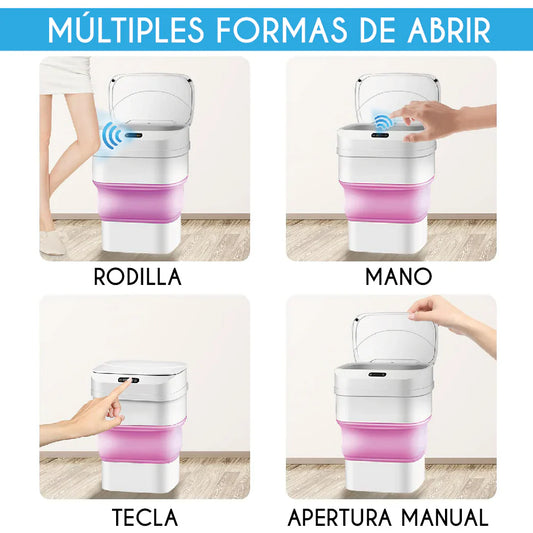 MÚLTIPLES FORMAS DE ABRIR

RODILLA

MANO

TECLA

APERTURA MANUAL